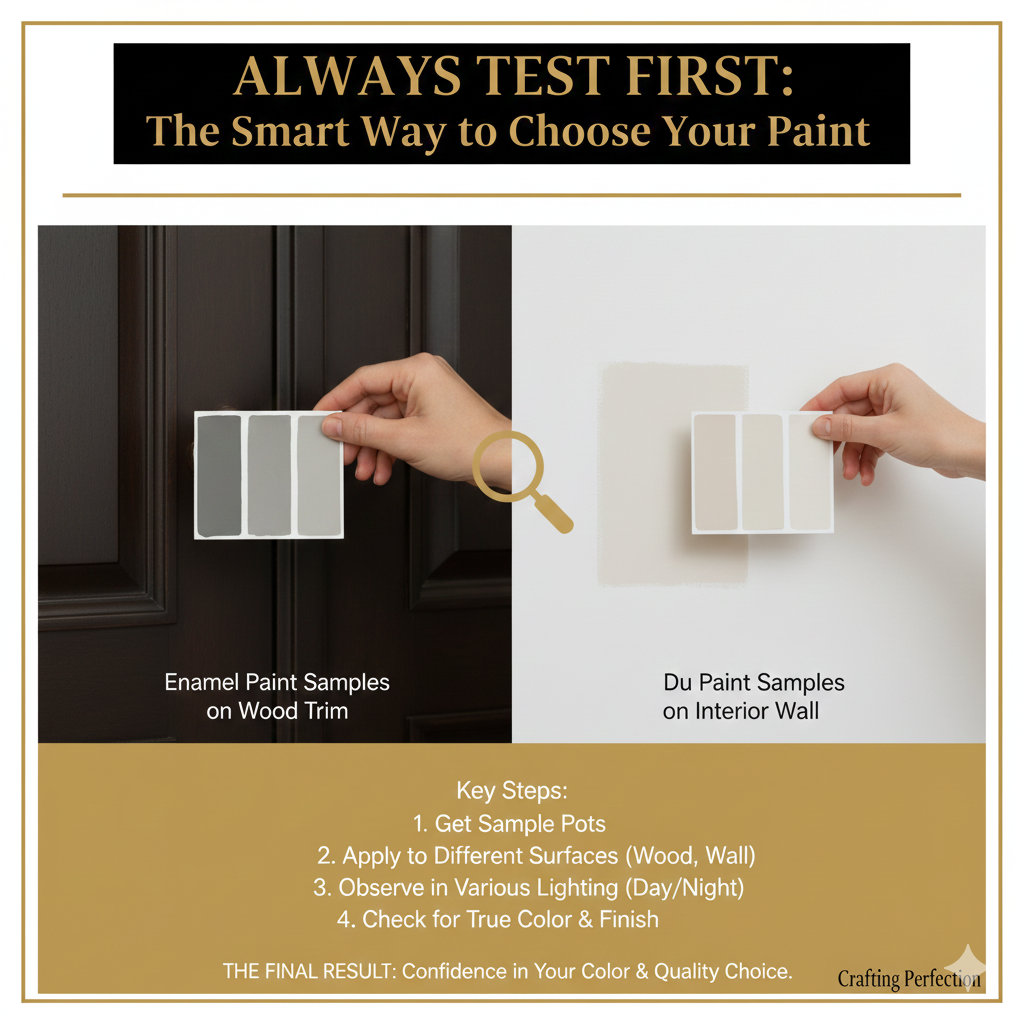 ALWAYS TEST FIRST:
The Smart Way to Choose Your Paint

Enamel Paint Samples on Wood Trim

Du Paint Samples on Interior Wall

Key Steps:
1. Get Sample Pots
2. Apply to Different Surfaces (Wood, Wall)
3. Observe in Various Lighting (Day/Night)
4. Check for True Color & Finish

THE FINAL RESULT: Confidence in Your Color & Quality Choice.

Crafting Perfection